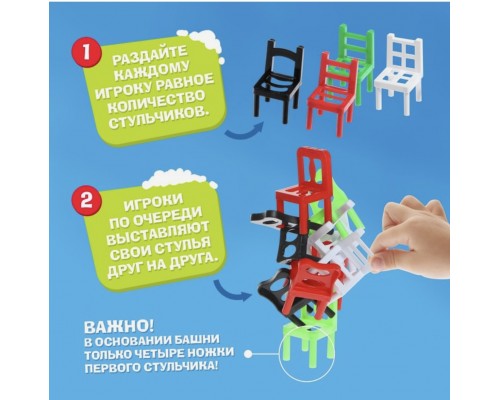 1
РАЗДАЙТЕ КАЖДОМУ ИГРОКУ РАВНОЕ КОЛИЧЕСТВО СТУЛЬЧИКОВ.

2
ИГРОКИ ПО ОЧЕРЕДИ ВЫСТАВЛЯЮТ СВОИ СТУЛЬЯ ДРУГ НА ДРУГА.

ВАЖНО!
В ОСНОВАНИИ БАШНИ ТОЛЬКО ЧЕТЫРЕ НОЖКИ ПЕРВОГО СТУЛЬЧИКА!